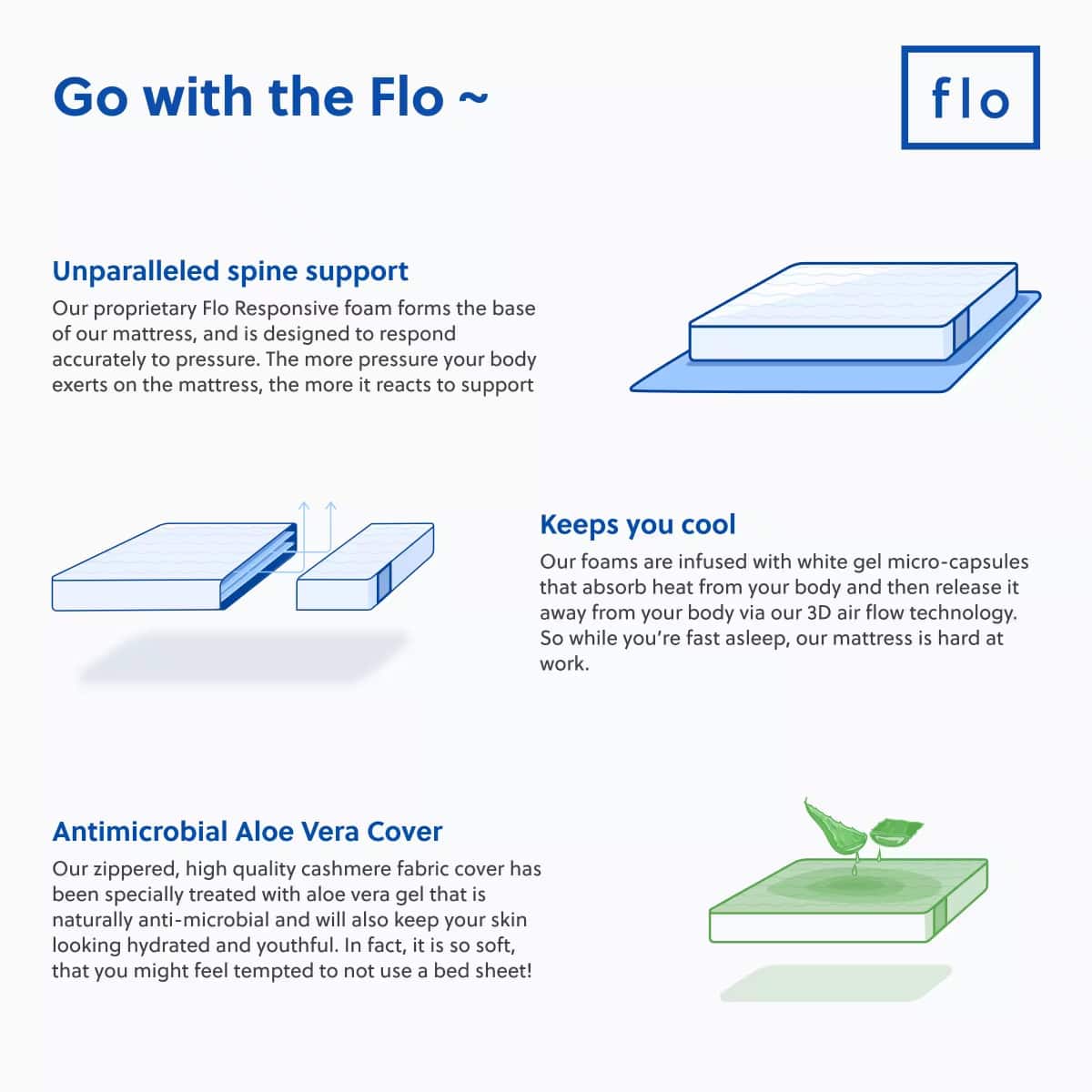 Go with the Flo ~

flo

Unparalleled spine support

Our proprietary Flo Responsive foam forms the base of our mattress, and is designed to respond accurately to pressure. The more pressure your body exerts on the mattress, the more it reacts to support

Keeps you cool

Our foams are infused with white gel micro-capsules that absorb heat from your body and then release it away from your body via our 3D air flow technology. So while you're fast asleep, our mattress is hard at work.

Antimicrobial Aloe Vera Cover

Our zippered, high quality cashmere fabric cover has been specially treated with aloe vera gel that is naturally anti-microbial and will also keep your skin looking hydrated and youthful. In fact, it is so soft, that you might feel tempted to not use a bed sheet!