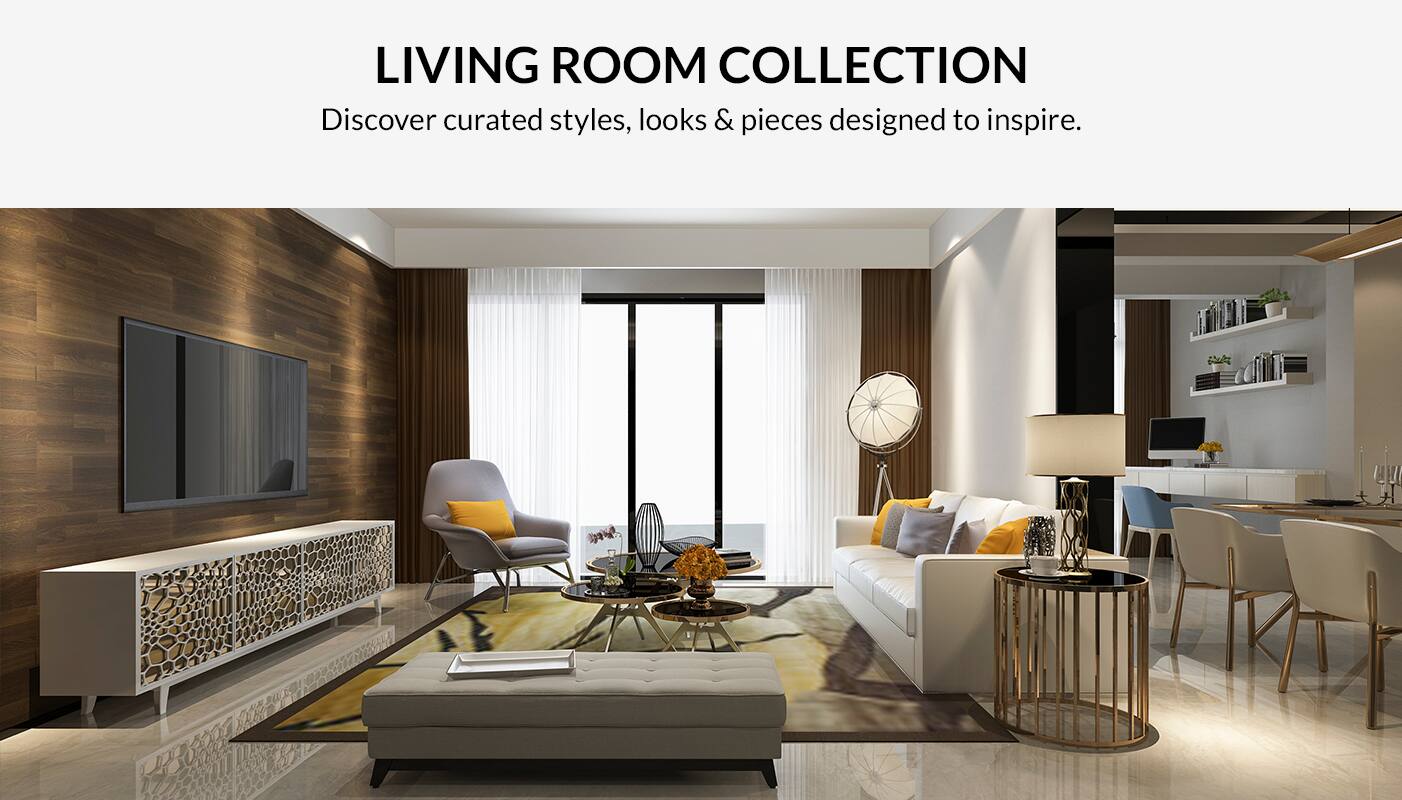 LIVING ROOM COLLECTION

Discover curated styles, looks & pieces designed to inspire.