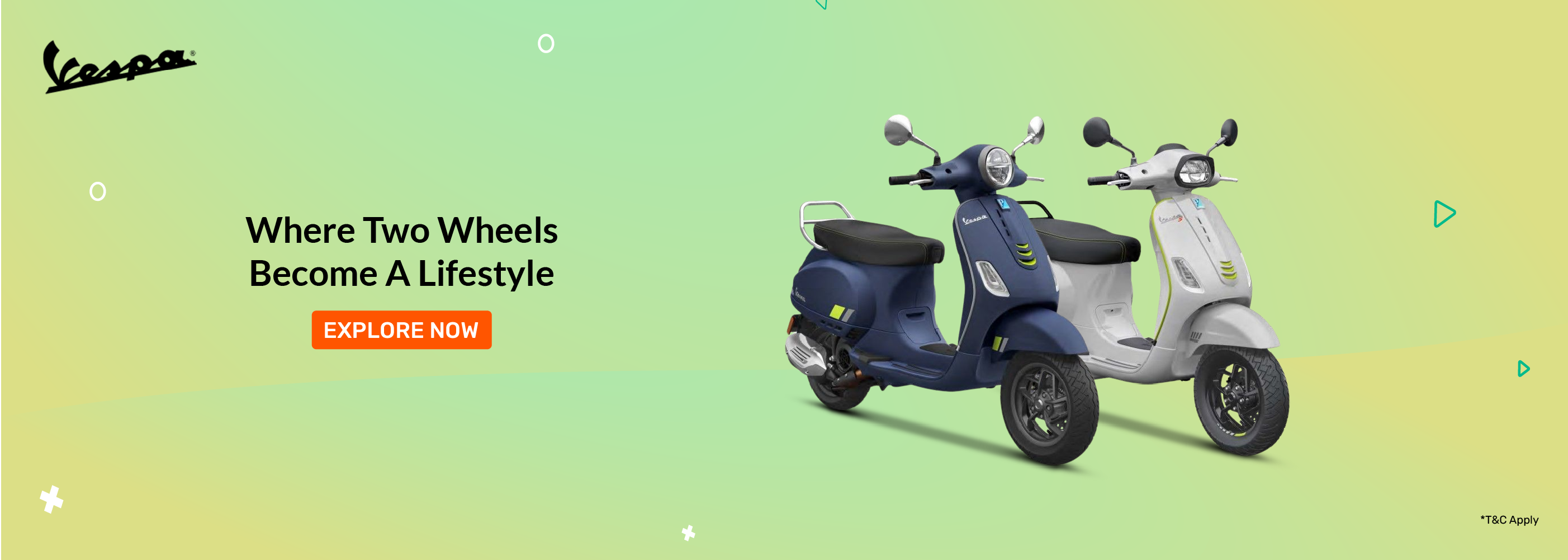 Vespa®

Where Two Wheels Become A Lifestyle

EXPLORE NOW

*T&C Apply