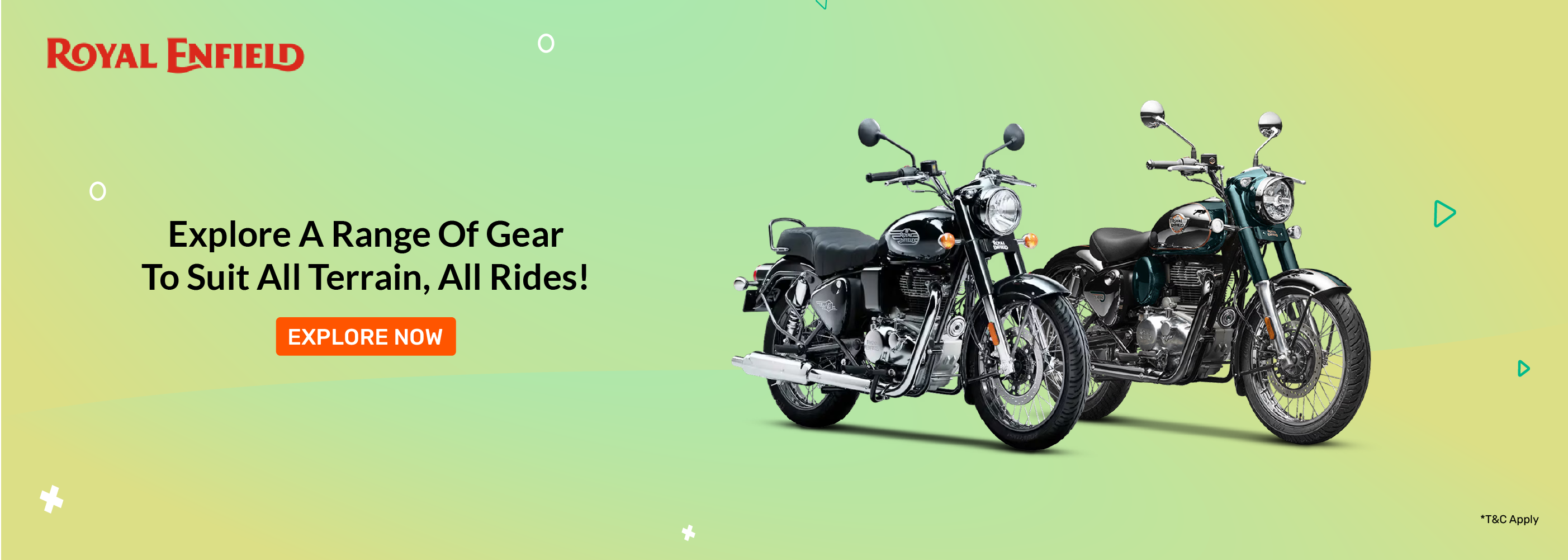 ROYAL ENFIELD

Explore A Range Of Gear
To Suit All Terrain, All Rides!

EXPLORE NOW

*T&C Apply