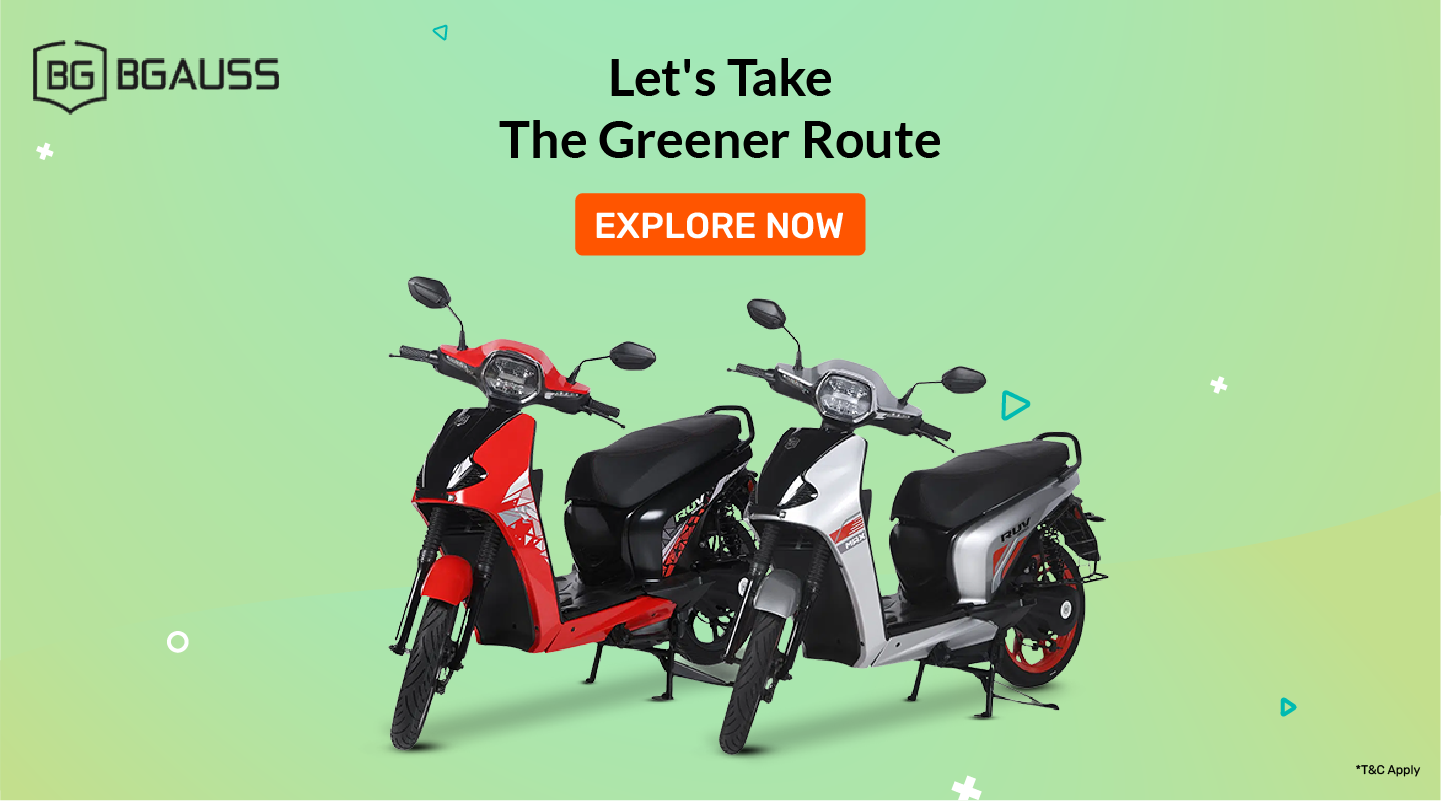 BG BGAUSS

Let's Take
The Greener Route

EXPLORE NOW

RUV

RUV

*T&C Apply