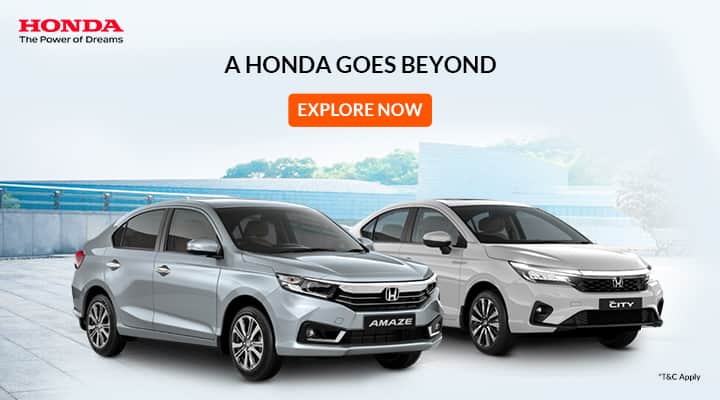 HONDA
The Power of Dreams

A HONDA GOES BEYOND

EXPLORE NOW

AMAZE

CITY

*T&C Apply