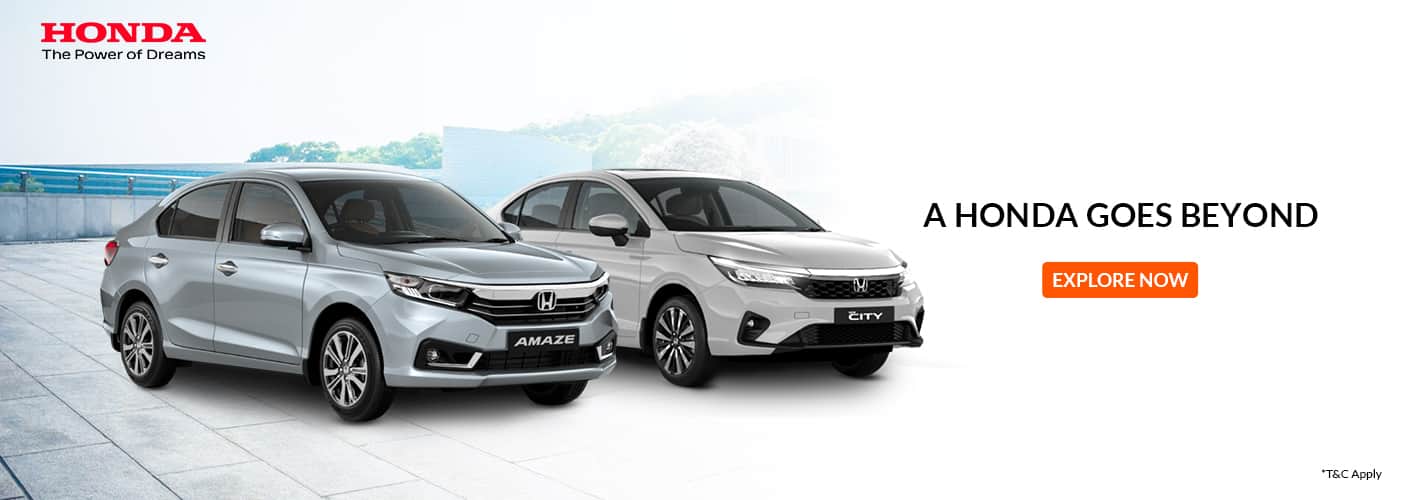 HONDA
The Power of Dreams

AMAZE

CITY

A HONDA GOES BEYOND

EXPLORE NOW

*T&C Apply