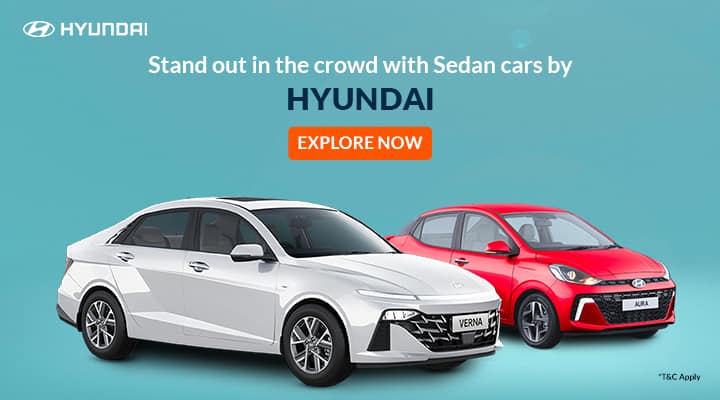 HYUNDAI

Stand out in the crowd with Sedan cars by

HYUNDAI

EXPLORE NOW

VERNA

AURA

*T&C Apply