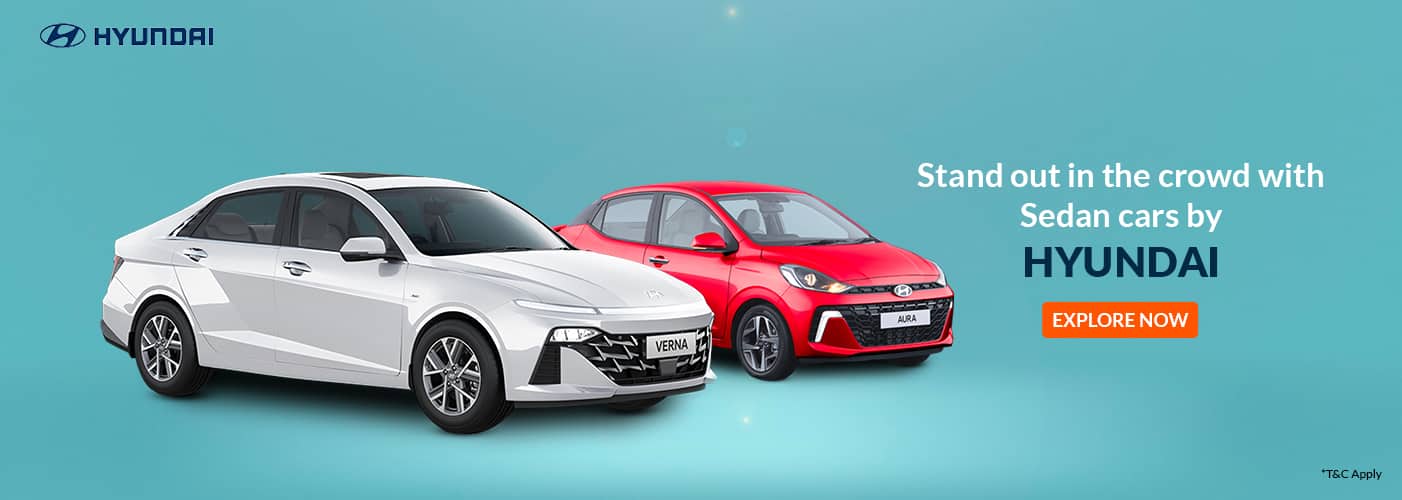 HYUNDAI

VERNA

AURA

Stand out in the crowd with Sedan cars by

HYUNDAI

EXPLORE NOW

*T&C Apply