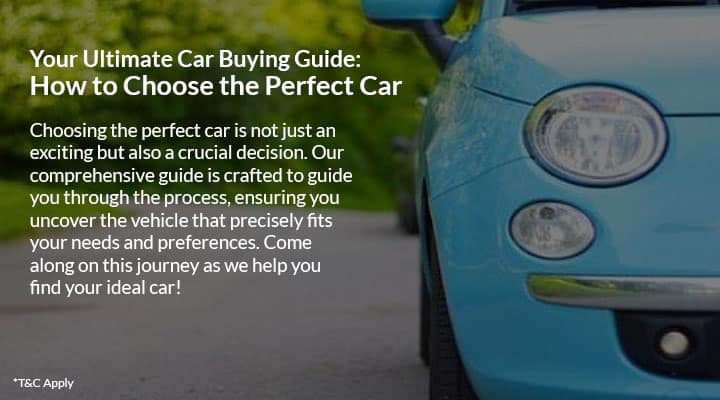 Your Ultimate Car Buying Guide:
How to Choose the Perfect Car

Choosing the perfect car is not just an exciting but also a crucial decision. Our comprehensive guide is crafted to guide you through the process, ensuring you uncover the vehicle that precisely fits your needs and preferences. Come along on this journey as we help you find your ideal car!

*T&C Apply