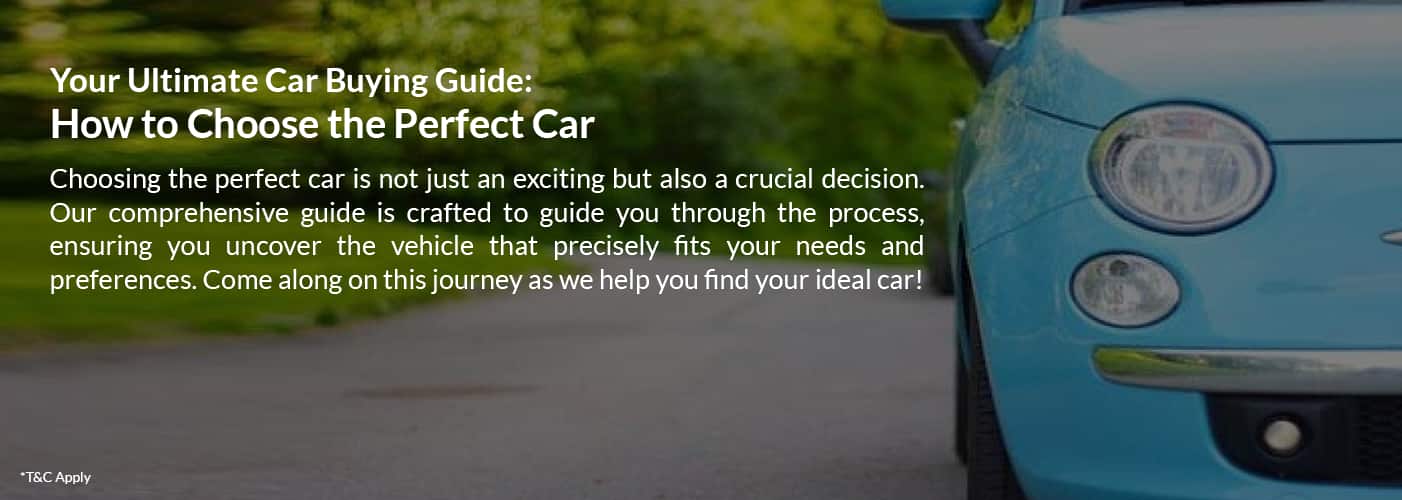 Your Ultimate Car Buying Guide:
How to Choose the Perfect Car

Choosing the perfect car is not just an exciting but also a crucial decision. Our comprehensive guide is crafted to guide you through the process, ensuring you uncover the vehicle that precisely fits your needs and preferences. Come along on this journey as we help you find your ideal car!

*T&C Apply