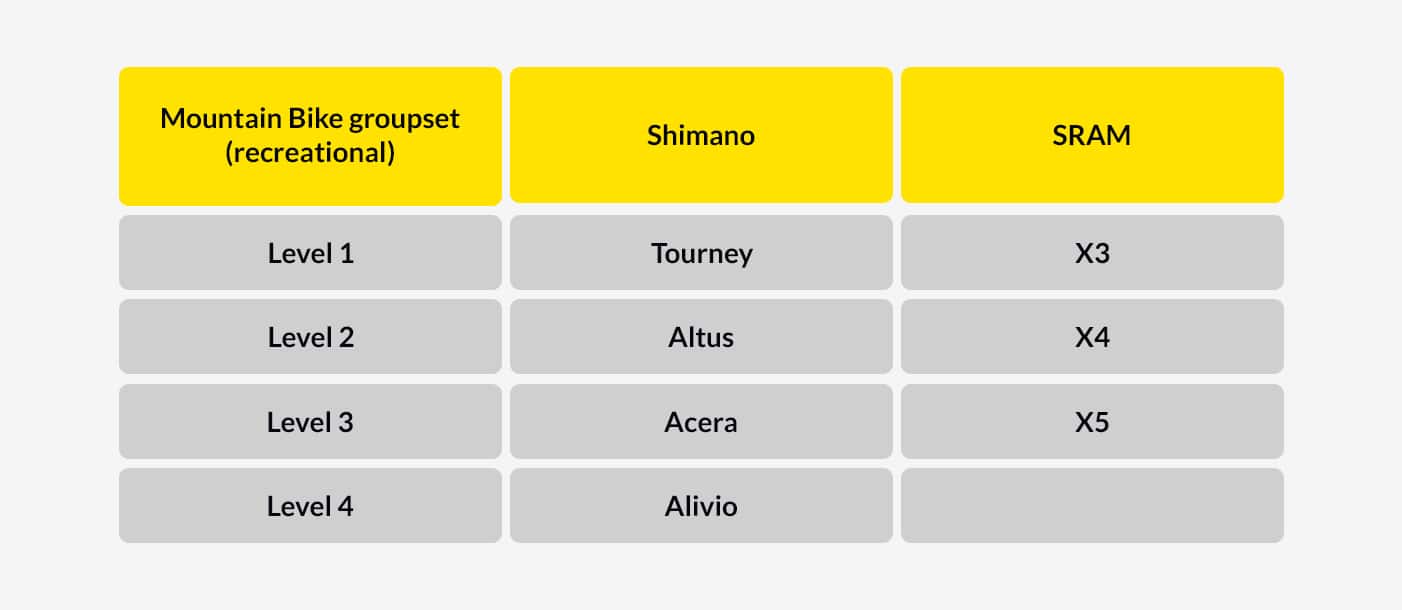 | Mountain Bike groupset (recreational) | Shimano | SRAM |
|---|---|---|
| Level 1 | Tourney | X3 |
| Level 2 | Altus | X4 |
| Level 3 | Acera | X5 |
| Level 4 | Alivio | |