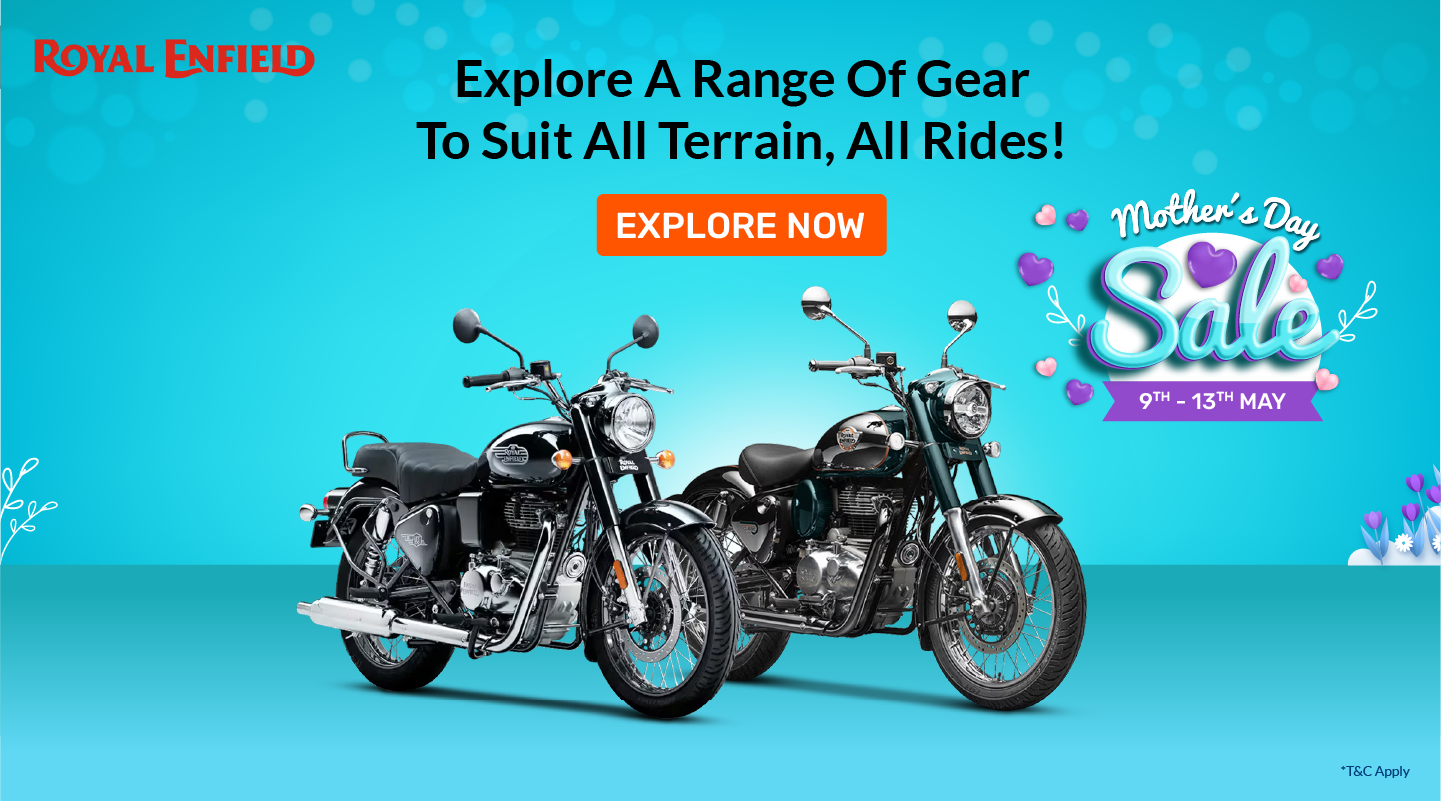 ROYAL ENFIELD

Explore A Range Of Gear
To Suit All Terrain, All Rides!

EXPLORE NOW

Mother's Day
Sale
9TH - 13TH MAY

ROYAL ENFIELD

ROYAL ENFIELD

*T&C Apply