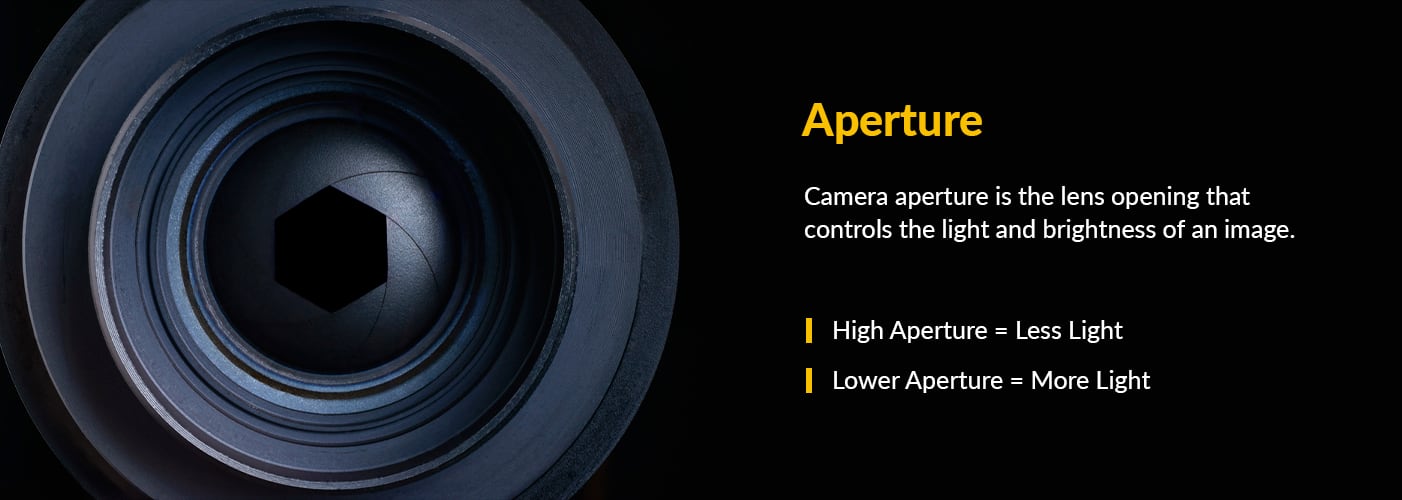 Aperture

Camera aperture is the lens opening that controls the light and brightness of an image.

High Aperture = Less Light

Lower Aperture = More Light