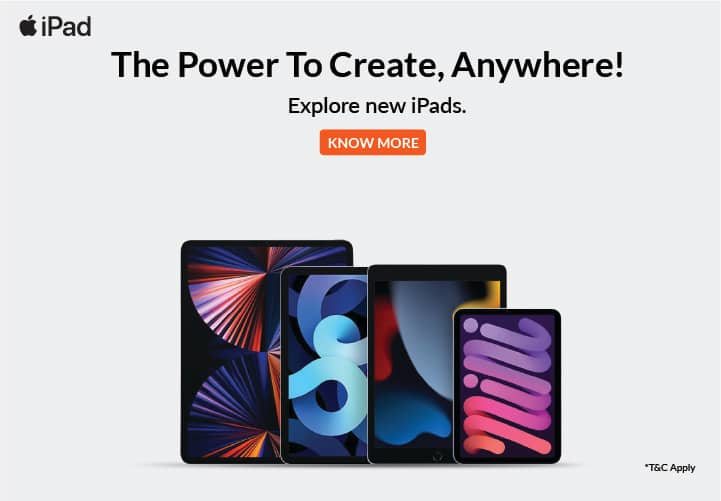 iPad

The Power To Create, Anywhere!

Explore new iPads.

KNOW MORE

*T&C Apply