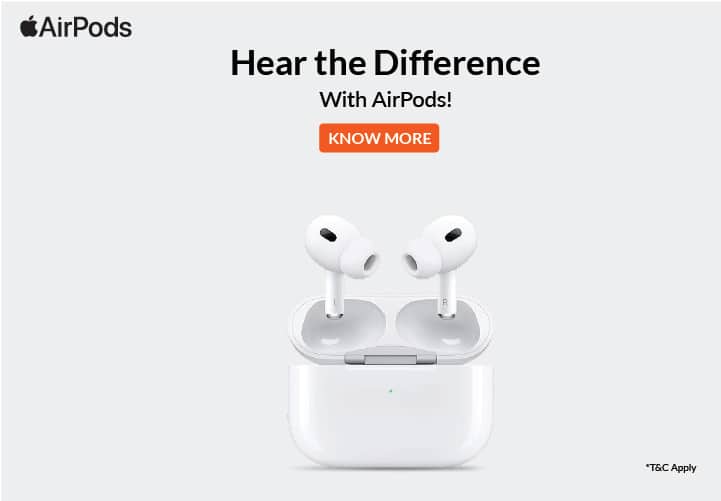 AirPods

Hear the Difference

With AirPods!

KNOW MORE

L

R

*T&C Apply