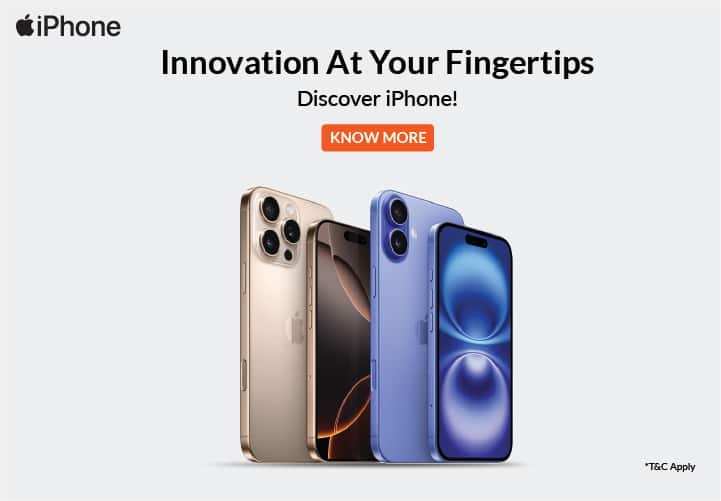 iPhone

Innovation At Your Fingertips

Discover iPhone!

KNOW MORE

*T&C Apply