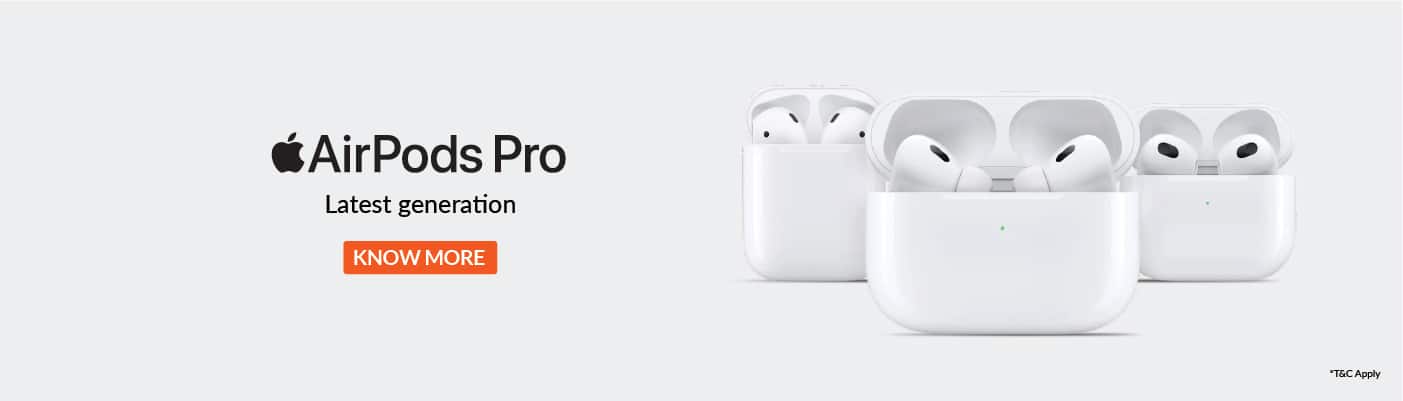 AirPods Pro
Latest generation
KNOW MORE

*T&C Apply