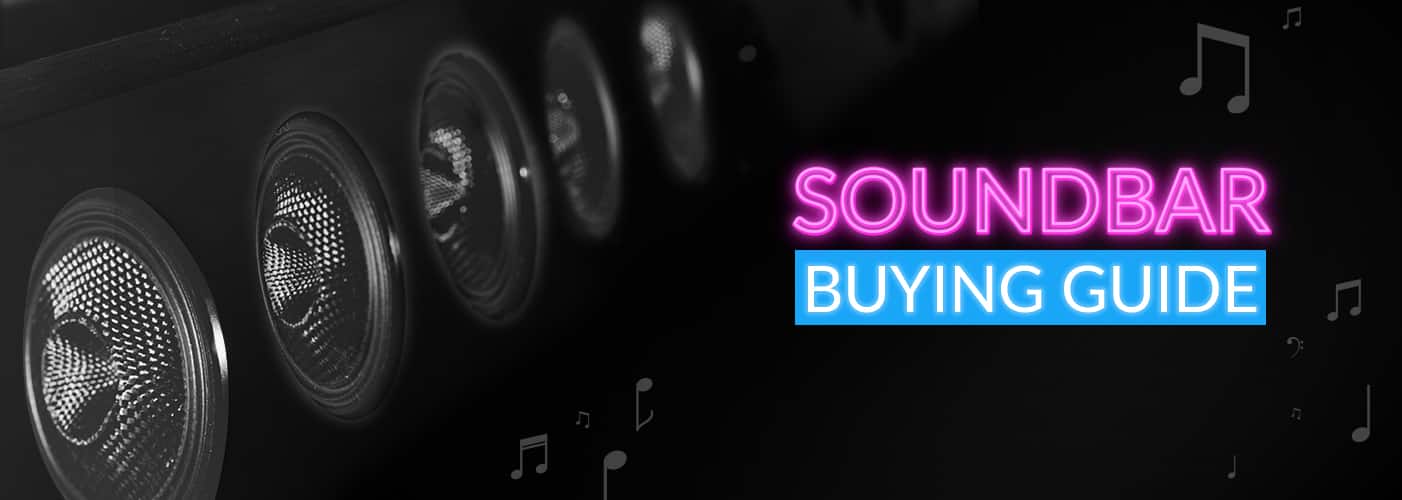 SOUNDBAR
BUYING GUIDE