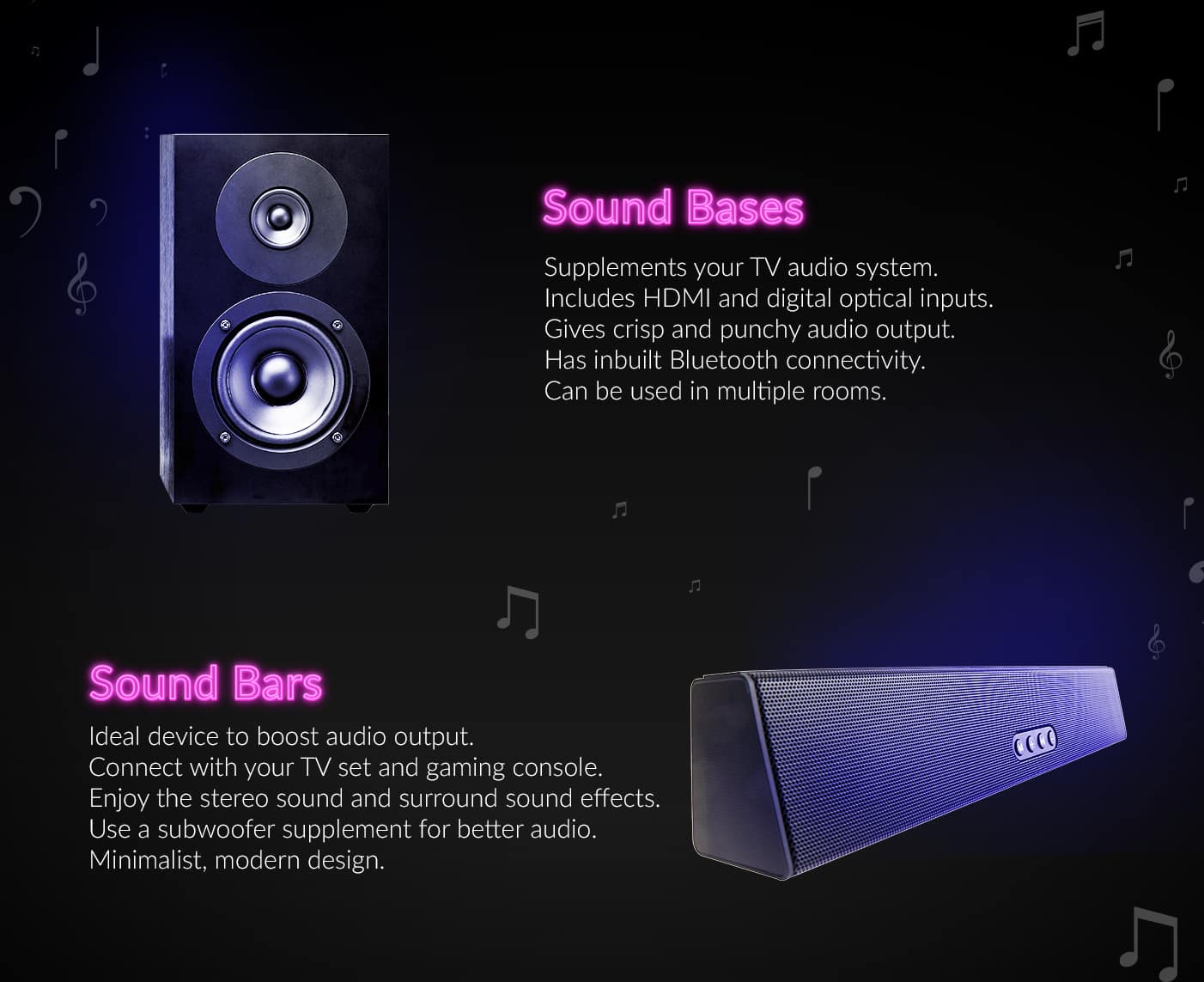 Sound Bases

Supplements your TV audio system.
Includes HDMI and digital optical inputs.
Gives crisp and punchy audio output.
Has inbuilt Bluetooth connectivity.
Can be used in multiple rooms.

Sound Bars

Ideal device to boost audio output.
Connect with your TV set and gaming console.
Enjoy the stereo sound and surround sound effects.
Use a subwoofer supplement for better audio.
Minimalist, modern design.