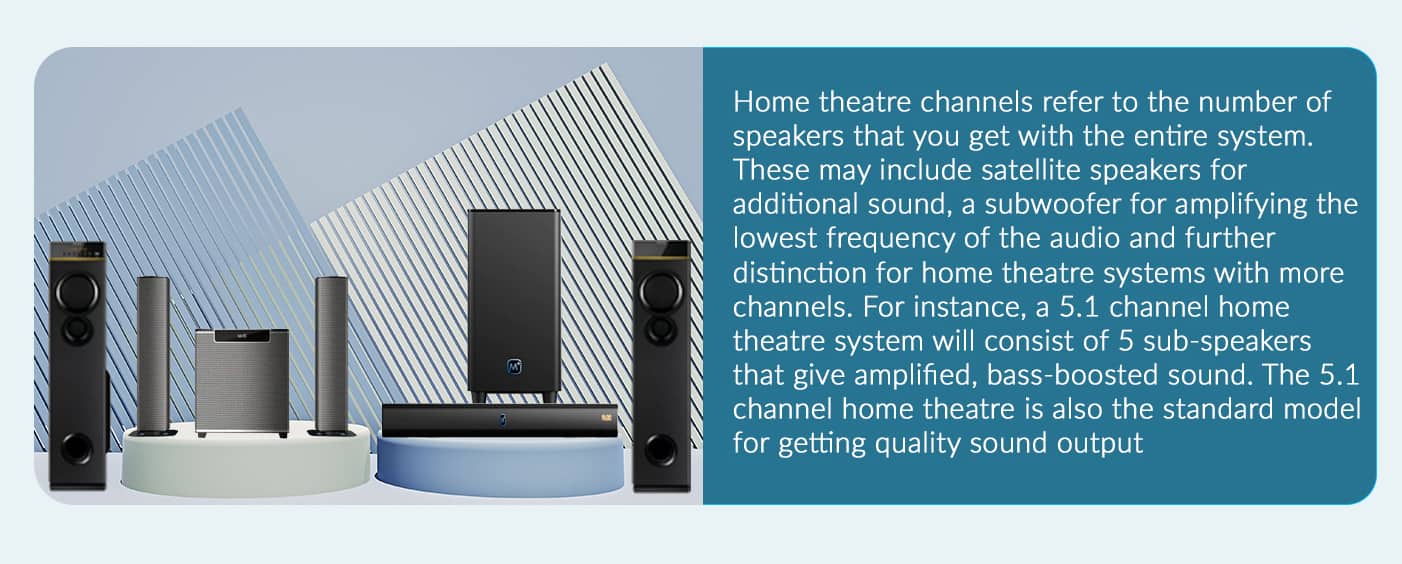 Home theatre channels refer to the number of speakers that you get with the entire system. These may include satellite speakers for additional sound, a subwoofer for amplifying the lowest frequency of the audio and further distinction for home theatre systems with more channels. For instance, a 5.1 channel home theatre system will consist of 5 sub-speakers that give amplified, bass-boosted sound. The 5.1 channel home theatre is also the standard model for getting quality sound output