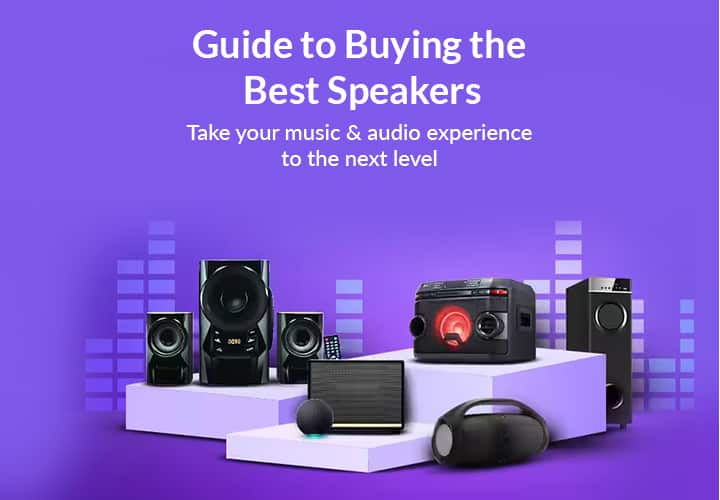 Guide to Buying the Best Speakers

Take your music & audio experience to the next level