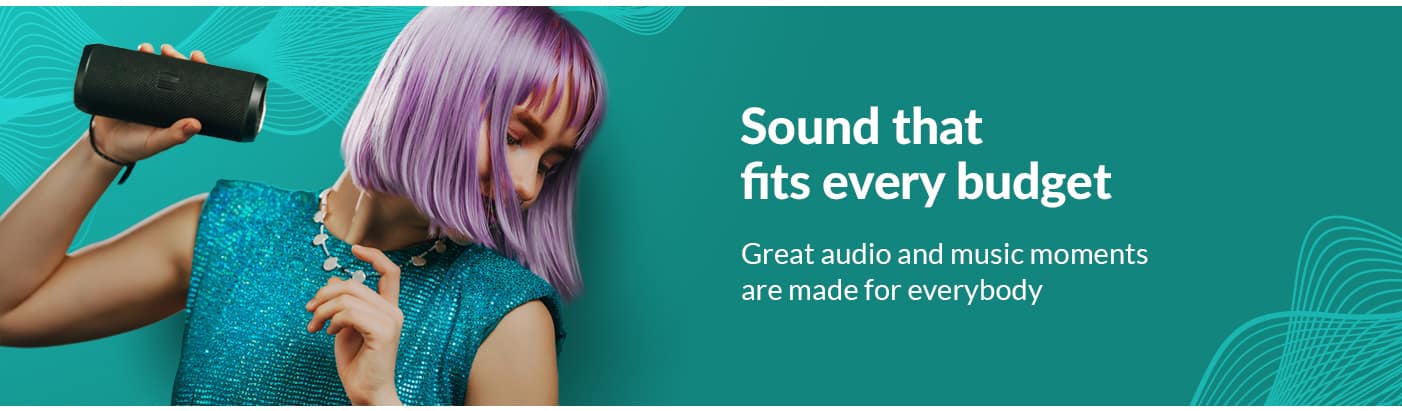 Sound that fits every budget

Great audio and music moments are made for everybody