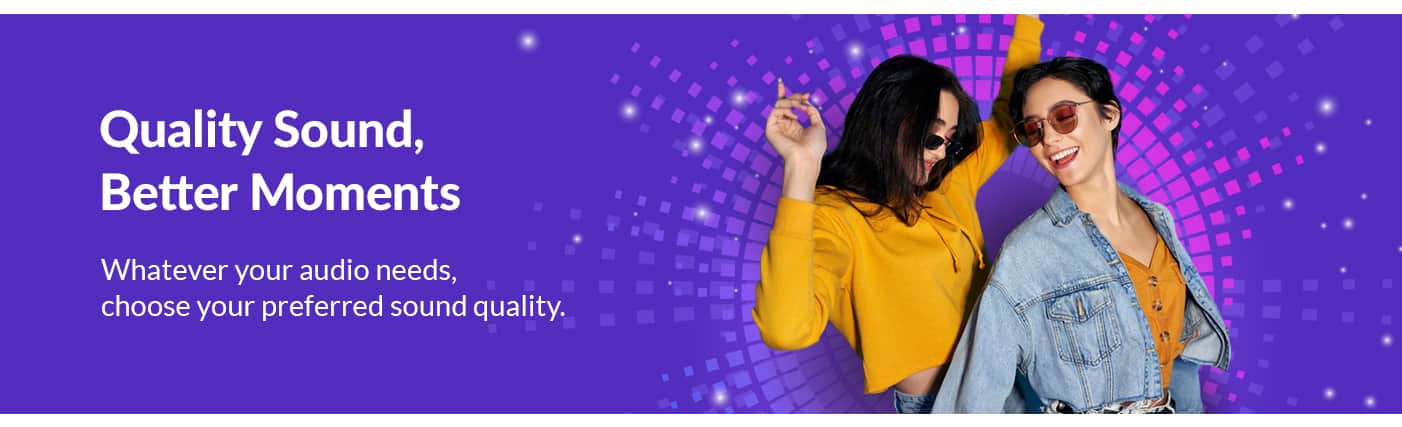 Quality Sound,
Better Moments

Whatever your audio needs,
choose your preferred sound quality.