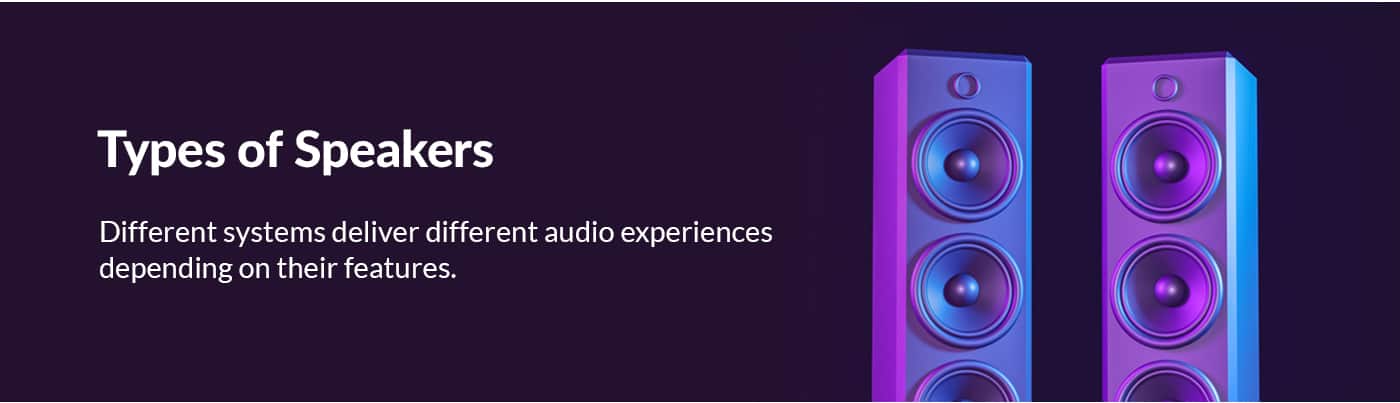 Types of Speakers

Different systems deliver different audio experiences depending on their features.