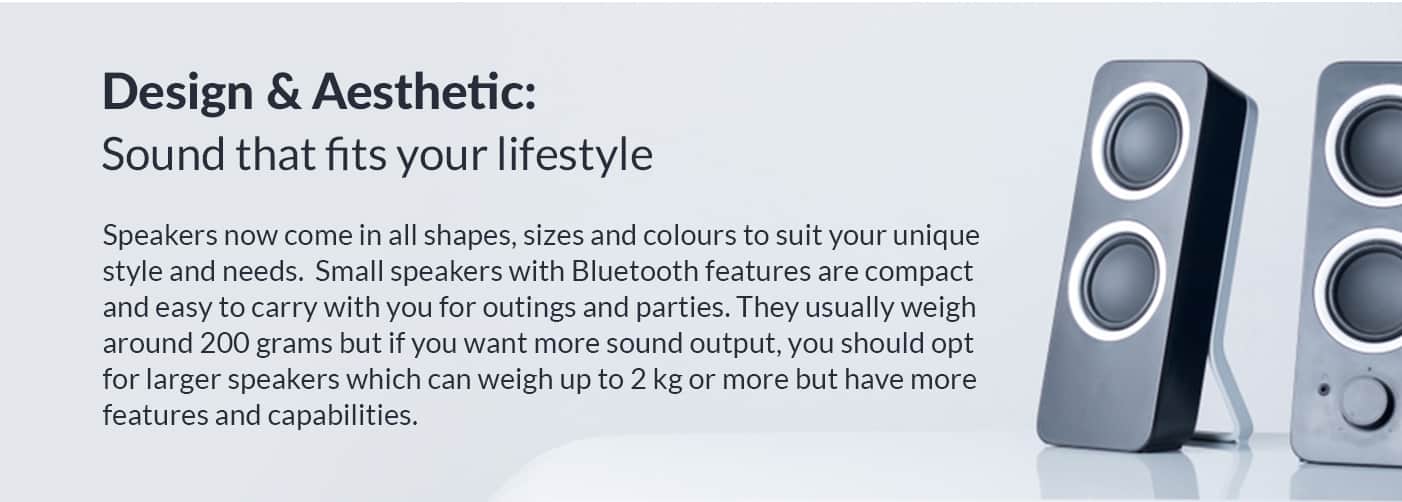 Design & Aesthetic:
Sound that fits your lifestyle

Speakers now come in all shapes, sizes and colours to suit your unique style and needs.  Small speakers with Bluetooth features are compact and easy to carry with you for outings and parties. They usually weigh around 200 grams but if you want more sound output, you should opt for larger speakers which can weigh up to 2 kg or more but have more features and capabilities.