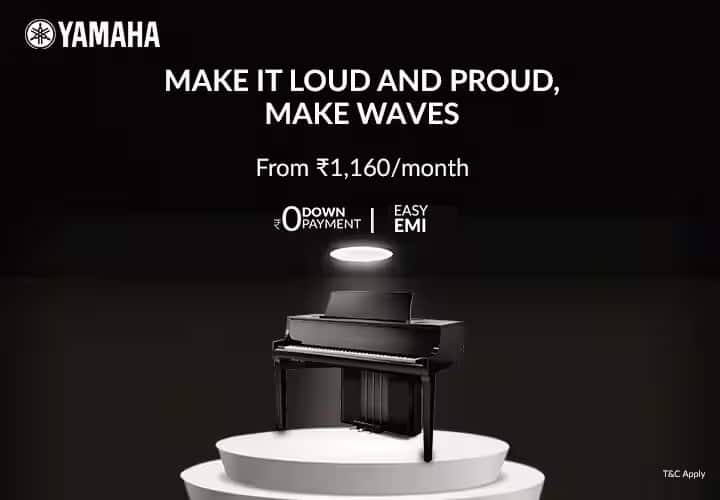 YAMAHA

MAKE IT LOUD AND PROUD, MAKE WAVES

From ₹1,160/month

₹0 DOWN PAYMENT | EASY EMI

T&C Apply