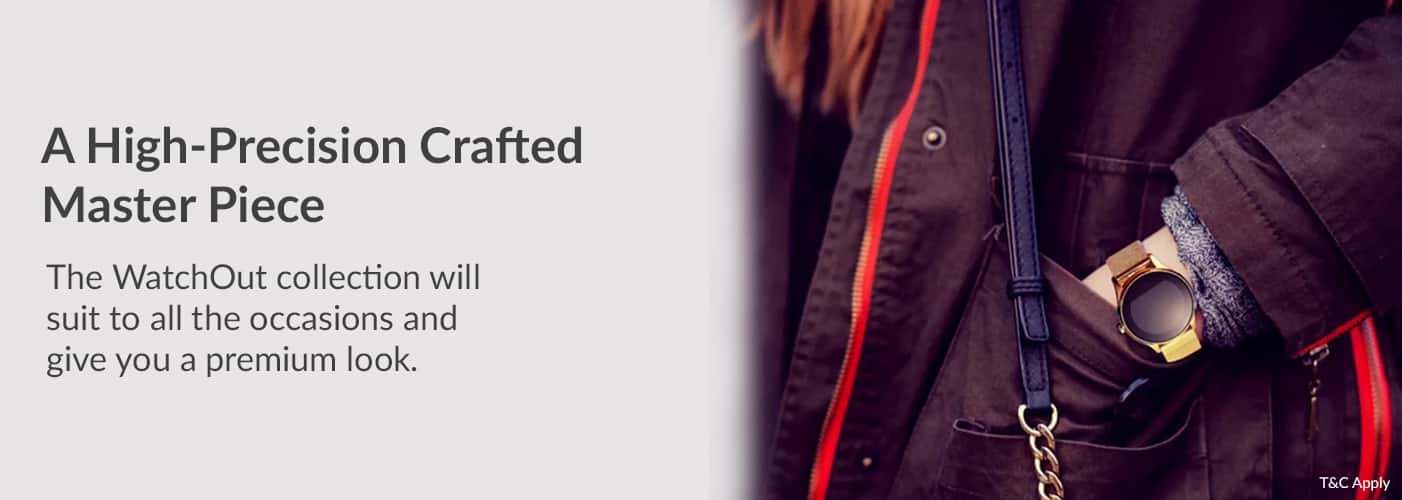 A High-Precision Crafted Master Piece

The WatchOut collection will suit to all the occasions and give you a premium look.

T&C Apply