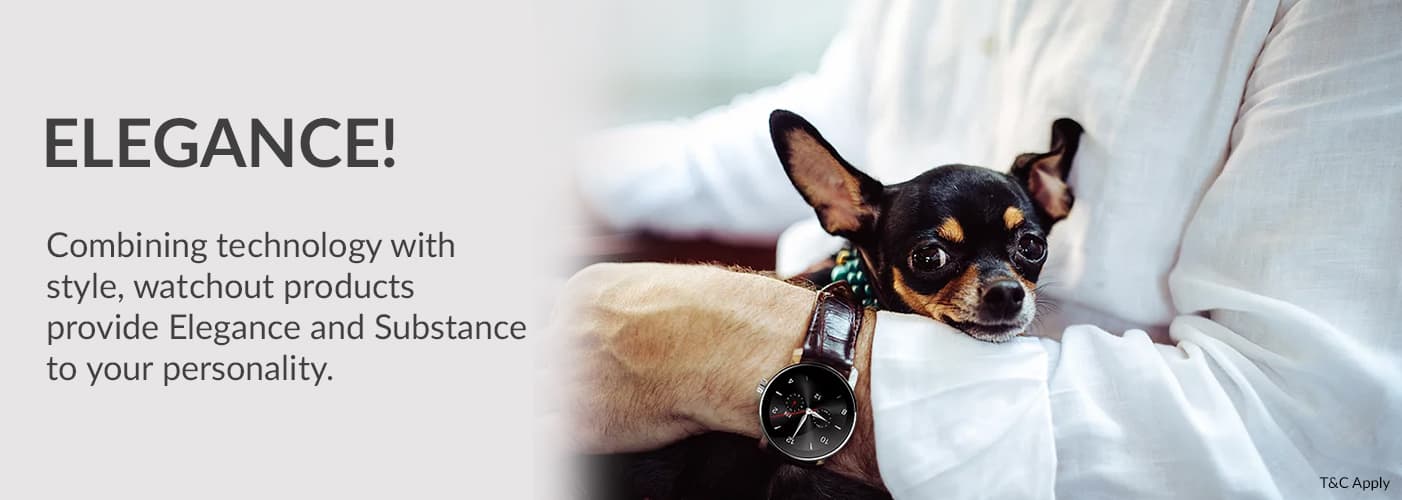 ELEGANCE!

Combining technology with style, watchout products provide Elegance and Substance to your personality.

T&C Apply