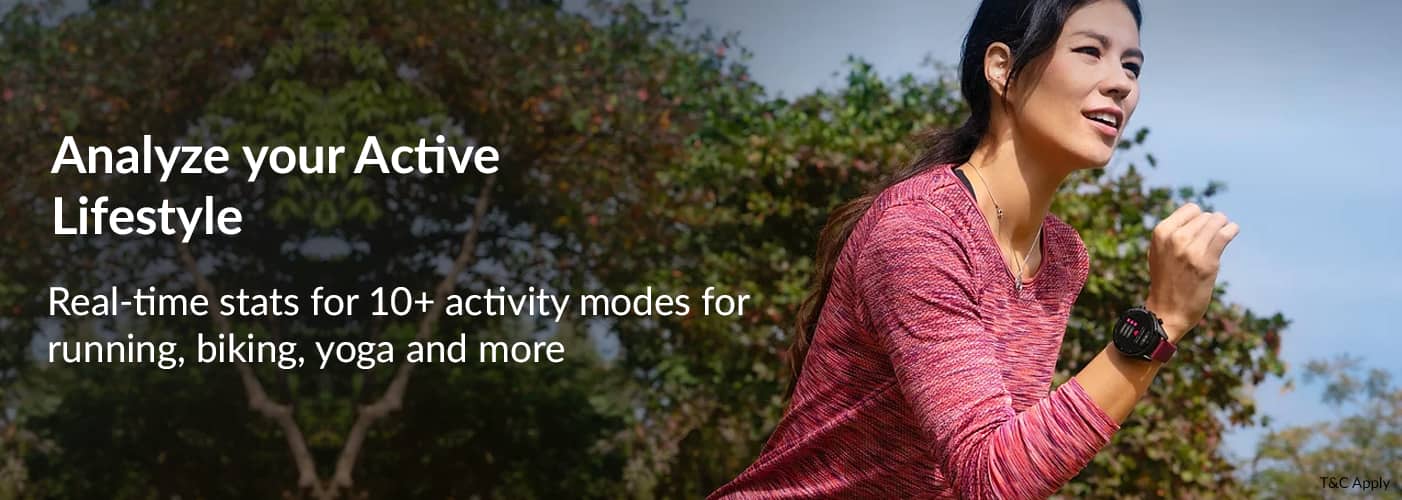 Analyze your Active Lifestyle

Real-time stats for 10+ activity modes for running, biking, yoga and more

T&C Apply