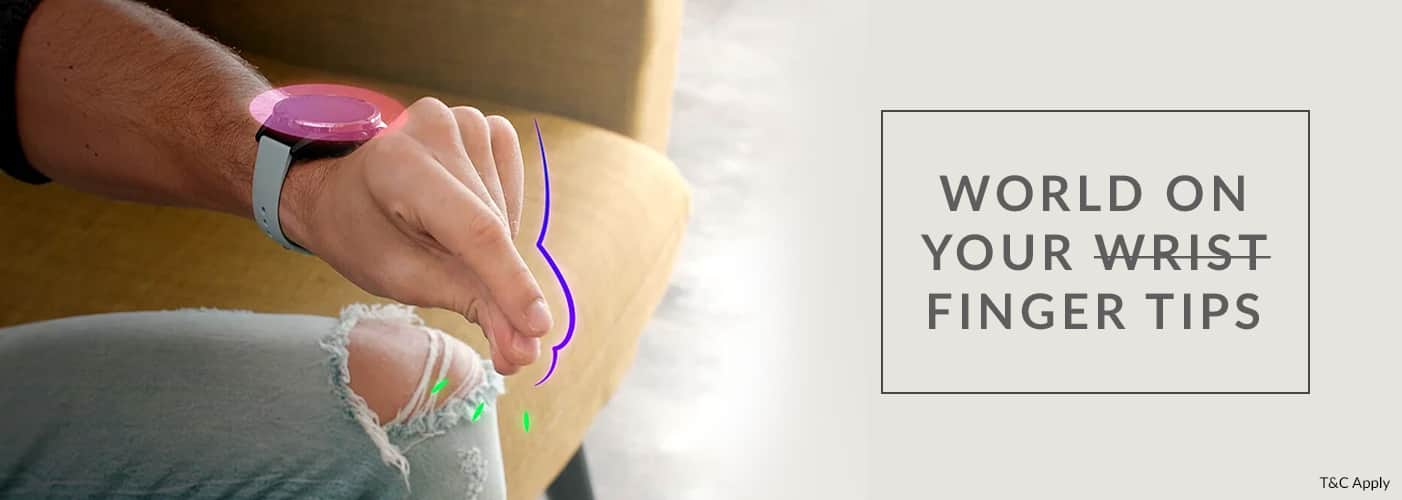 WORLD ON
YOUR ~~WRIST~~
FINGER TIPS

T&C Apply