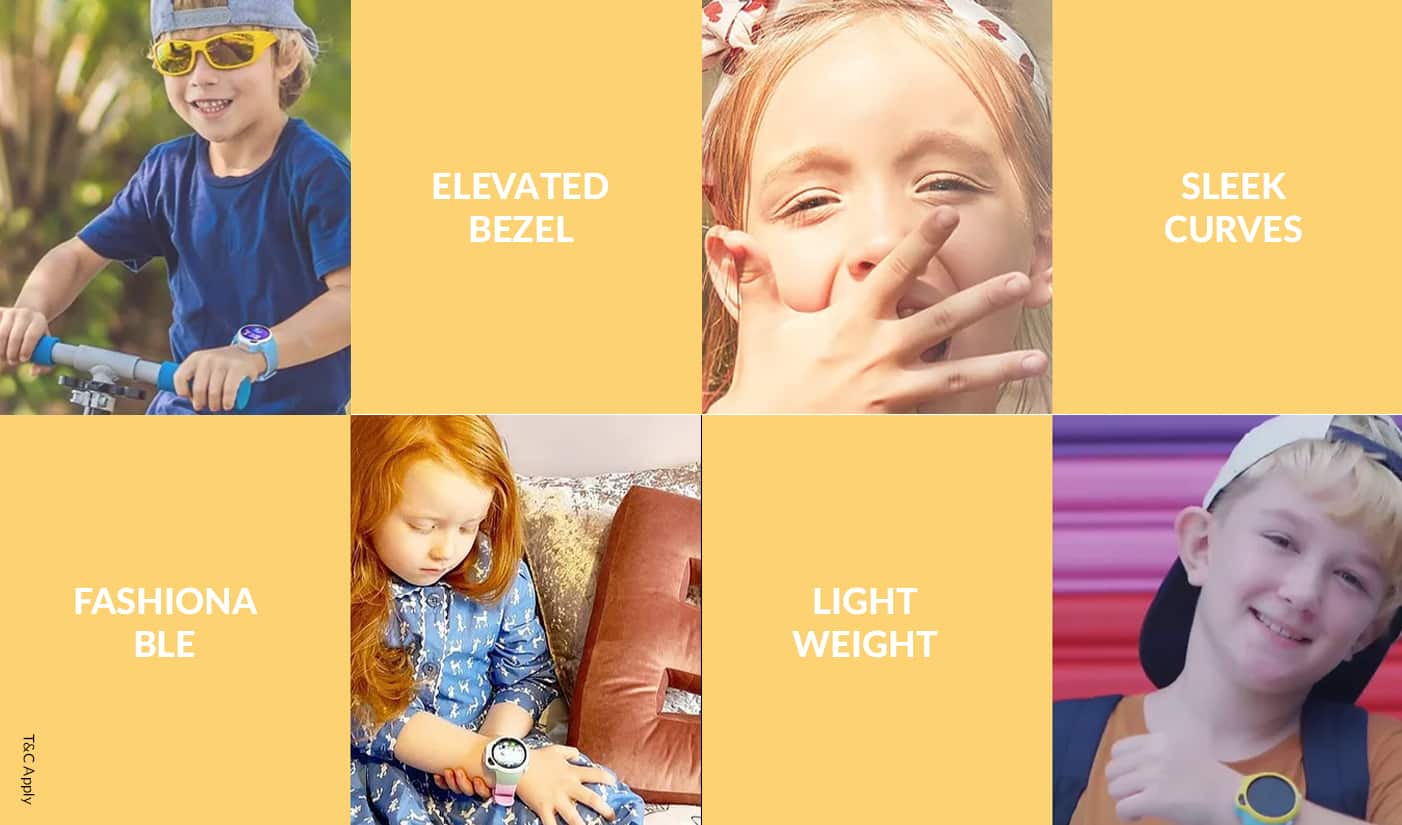 ELEVATED BEZEL

SLEEK CURVES

FASHIONA BLE

LIGHT WEIGHT

T&C Apply