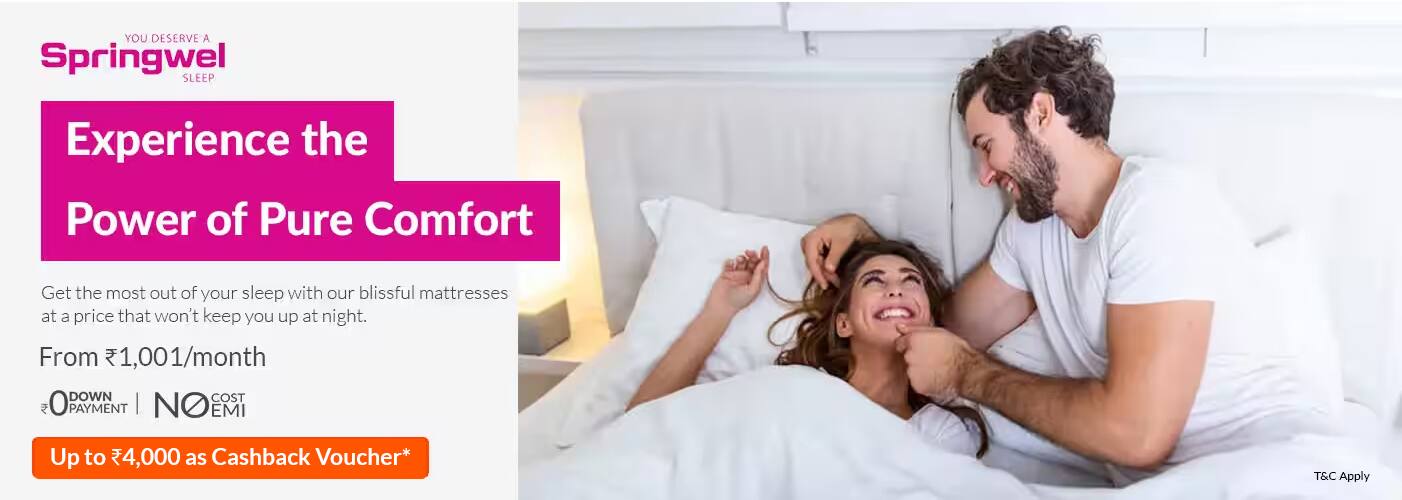 YOU DESERVE A
Springwel
SLEEP

Experience the
Power of Pure Comfort

Get the most out of your sleep with our blissful mattresses at a price that won't keep you up at night.

From ₹1,001/month

₹0 DOWN PAYMENT | NO COST EMI

Up to ₹4,000 as Cashback Voucher*

T&C Apply